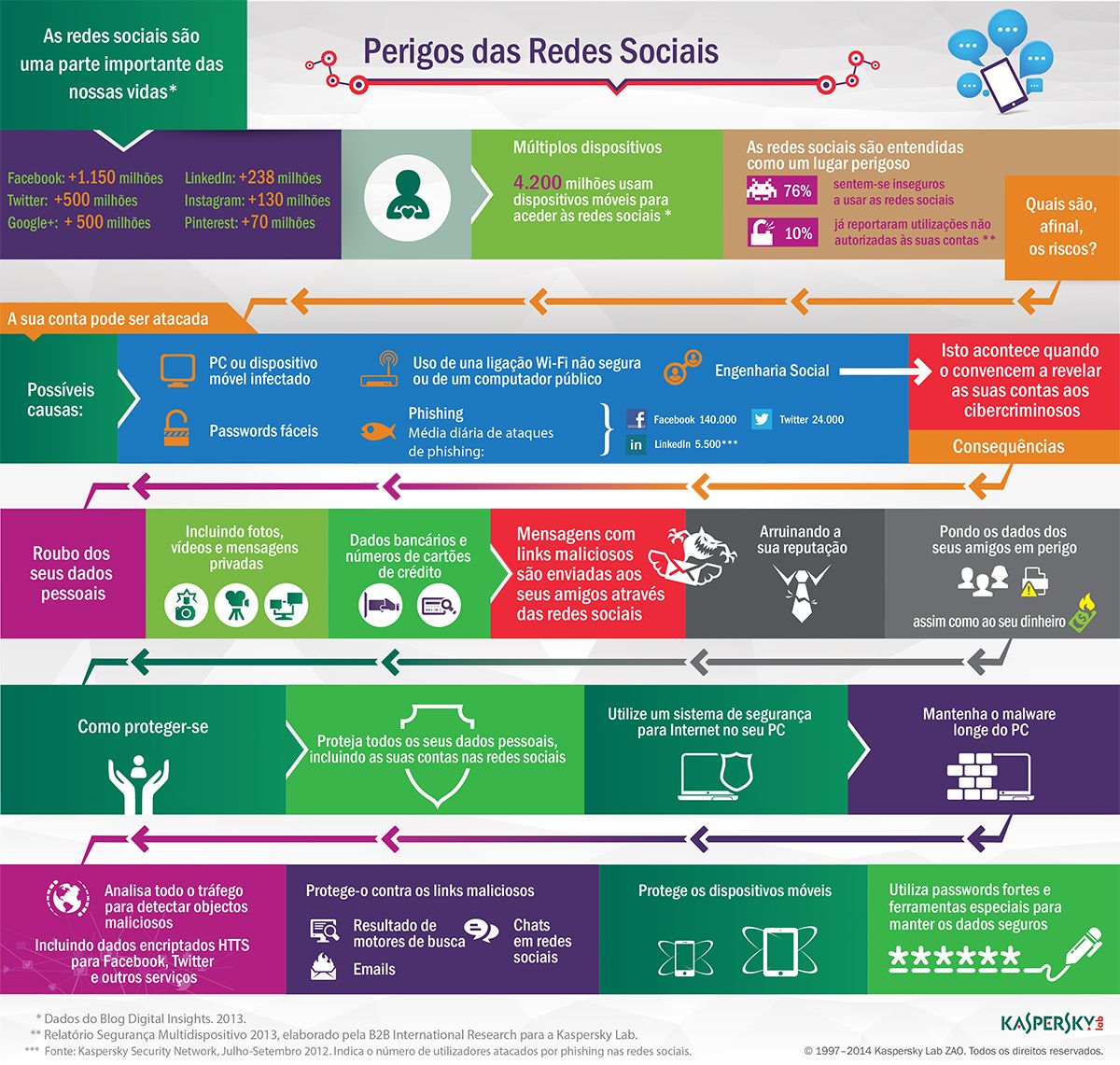 As redes sociais são uma parte importante das nossas vidas*

Perigos das Redes Sociais

Facebook: +1.150 milhões
Twitter: +500 milhões
Google+: + 500 milhões
LinkedIn: +238 milhões
Instagram: +130 milhões
Pinterest: +70 milhões

Múltiplos dispositivos
4.200 milhões usam dispositivos móveis para aceder às redes sociais *

As redes sociais são entendidas como um lugar perigoso
76% sentem-se inseguros a usar as redes sociais
10% já reportaram utilizações não autorizadas às suas contas **

Quais são, afinal, os riscos?

A sua conta pode ser atacada

Possíveis causas:
PC ou dispositivo móvel infectado
Uso de una ligação Wi-Fi não segura ou de um computador público
Engenharia Social
Passwords fáceis
Phishing
Média diária de ataques de phishing:
Facebook 140.000
Twitter 24.000
LinkedIn 5.500***

Isto acontece quando o convencem a revelar as suas contas aos cibercriminosos

Consequências

Roubo dos seus dados pessoais
Incluindo fotos, vídeos e mensagens privadas
Dados bancários e números de cartões de crédito
Mensagens com links maliciosos são enviadas aos seus amigos através das redes sociais
Arruinando a sua reputação
Pondo os dados dos seus amigos em perigo
assim como ao seu dinheiro

Como proteger-se
Proteja todos os seus dados pessoais, incluindo as suas contas nas redes sociais
Utilize um sistema de segurança para Internet no seu PC
Mantenha o malware longe do PC

Analisa todo o tráfego para detectar objectos maliciosos
Incluindo dados encriptados HTTS para Facebook, Twitter e outros serviços
Protege-o contra os links maliciosos
Resultado de motores de busca
Chats em redes sociais
Emails
Protege os dispositivos móveis
Utiliza passwords fortes e ferramentas especiais para manter os dados seguros
******

* Dados do Blog Digital Insights. 2013.
** Relatório Segurança Multidispositivo 2013, elaborado pela B2B International Research para a Kaspersky Lab.
*** Fonte: Kaspersky Security Network, Julho-Setembro 2012. Indica o número de utilizadores atacados por phishing nas redes sociais.

KASPERSKY lab
© 1997–2014 Kaspersky Lab ZAO. Todos os direitos reservados.