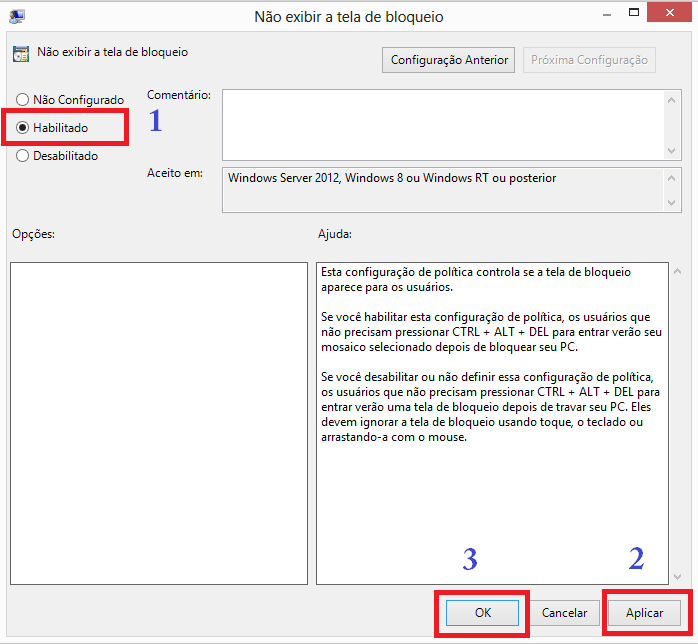 Não exibir a tela de bloqueio

Não exibir a tela de bloqueio

Configuração Anterior

Próxima Configuração

Não Configurado

Habilitado

Desabilitado

Comentário:

1

Aceito em:

Windows Server 2012, Windows 8 ou Windows RT ou posterior

Opções:

Ajuda:

Esta configuração de política controla se a tela de bloqueio aparece para os usuários.

Se você habilitar esta configuração de política, os usuários que não precisam pressionar CTRL + ALT + DEL para entrar verão seu mosaico selecionado depois de bloquear seu PC.

Se você desabilitar ou não definir essa configuração de política, os usuários que não precisam pressionar CTRL + ALT + DEL para entrar verão uma tela de bloqueio depois de travar seu PC. Eles devem ignorar a tela de bloqueio usando toque, o teclado ou arrastando-a com o mouse.

3

2

OK

Cancelar

Aplicar