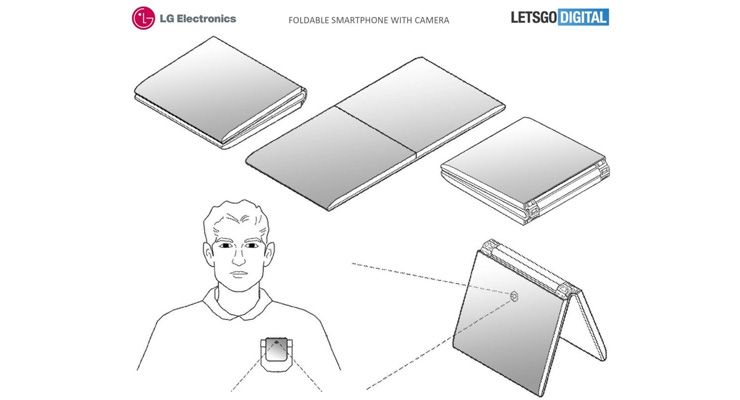 LG Electronics

FOLDABLE SMARTPHONE WITH CAMERA

LETSGO DIGITAL