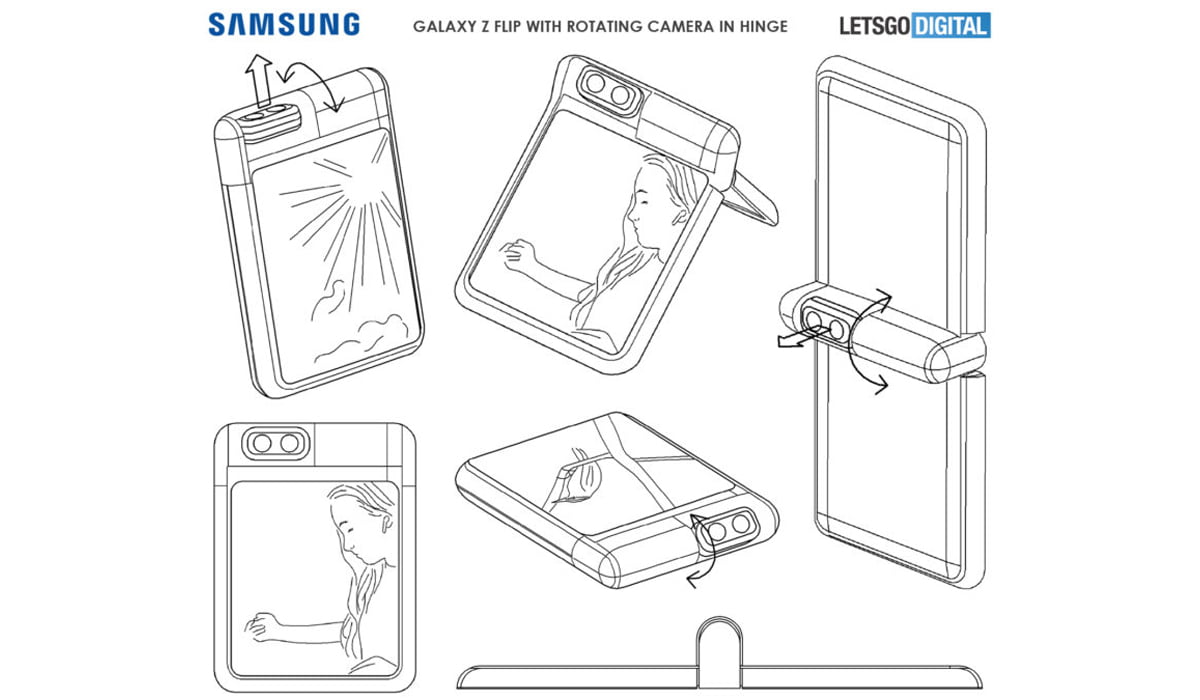 SAMSUNG

GALAXY Z FLIP WITH ROTATING CAMERA IN HINGE

LETSGO DIGITAL