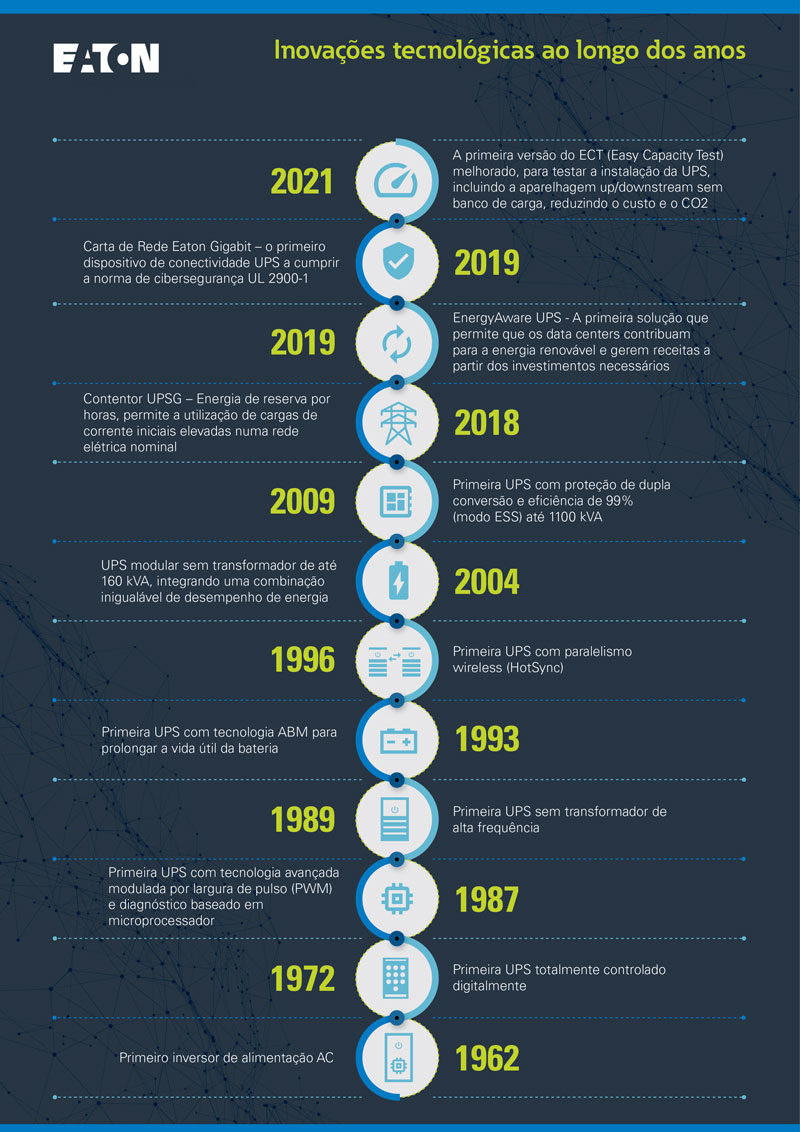 EATON

Inovações tecnológicas ao longo dos anos

2021

A primeira versão do ECT (Easy Capacity Test) melhorado, para testar a instalação da UPS, incluindo a aparelhagem up/downstream sem banco de carga, reduzindo o custo e o CO2

Carta de Rede Eaton Gigabit – o primeiro dispositivo de conectividade UPS a cumprir a norma de cibersegurança UL 2900-1

2019

2019

EnergyAware UPS - A primeira solução que permite que os data centers contribuam para a energia renovável e gerem receitas a partir dos investimentos necessários

Contentor UPSG – Energia de reserva por horas, permite a utilização de cargas de corrente iniciais elevadas numa rede elétrica nominal

2018

2009

Primeira UPS com proteção de dupla conversão e eficiência de 99% (modo ESS) até 1100 kVA

UPS modular sem transformador de até 160 kVA, integrando uma combinação inigualável de desempenho de energia

2004

1996

Primeira UPS com paralelismo wireless (HotSync)

Primeira UPS com tecnologia ABM para prolongar a vida útil da bateria

1993

1989

Primeira UPS sem transformador de alta frequência

Primeira UPS com tecnologia avançada modulada por largura de pulso (PWM) e diagnóstico baseado em microprocessador

1987

1972

Primeira UPS totalmente controlado digitalmente

Primeiro inversor de alimentação AC

1962